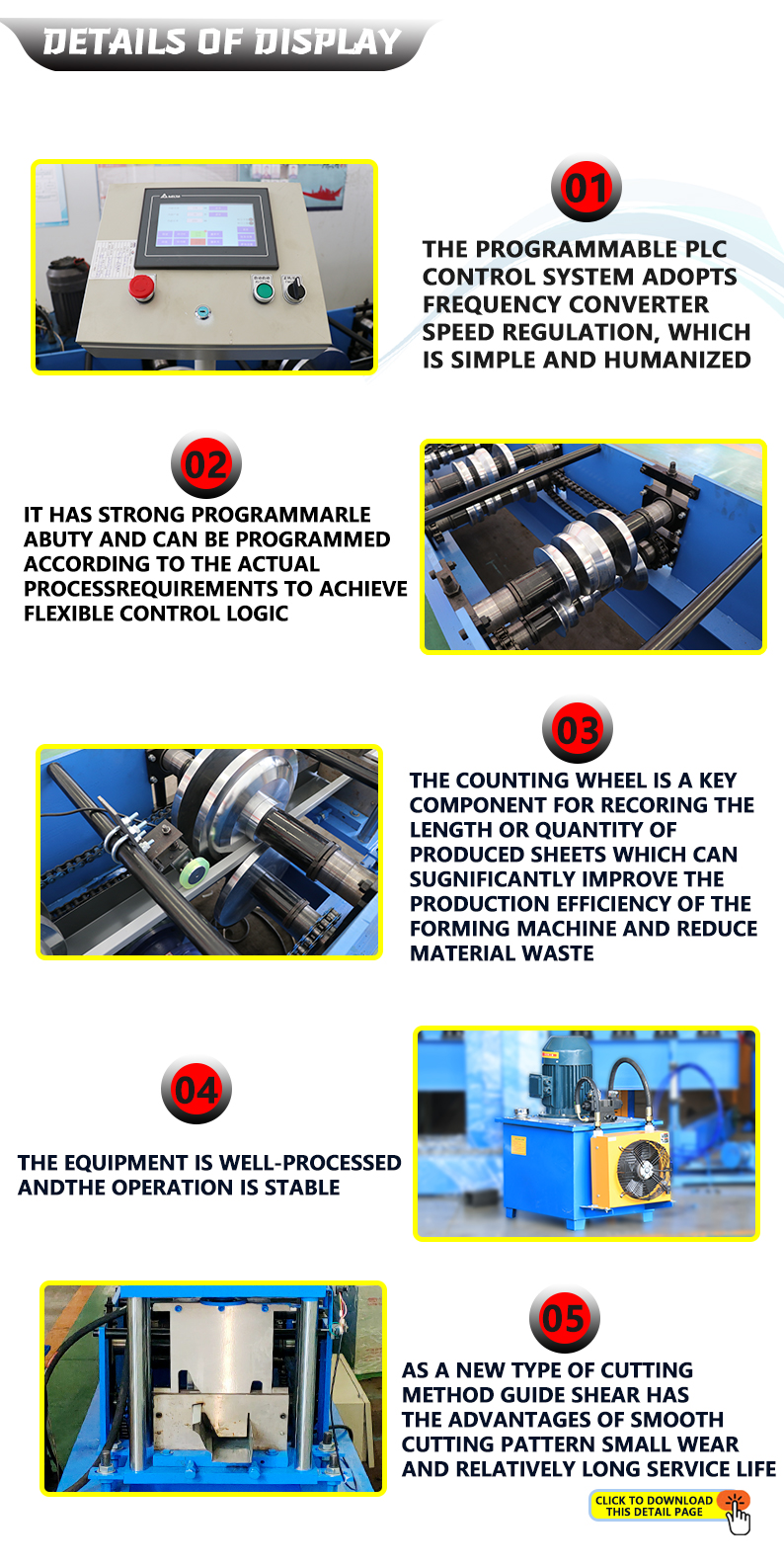 DETAILS OF DISPLAY

01

THE PROGRAMMABLE PLC CONTROL SYSTEM ADOPTS FREQUENCY CONVERTER SPEED REGULATION, WHICH IS SIMPLE AND HUMANIZED

02

IT HAS STRONG PROGRAMMARLE ABUTY AND CAN BE PROGRAMMED ACCORDING TO THE ACTUAL PROCESSREQUIREMENTS TO ACHIEVE FLEXIBLE CONTROL LOGIC

03

THE COUNTING WHEEL IS A KEY COMPONENT FOR RECORING THE LENGTH OR QUANTITY OF PRODUCED SHEETS WHICH CAN SUGNIFICANTLY IMPROVE THE PRODUCTION EFFICIENCY OF THE FORMING MACHINE AND REDUCE MATERIAL WASTE

04

THE EQUIPMENT IS WELL-PROCESSED ANDTHE OPERATION IS STABLE

05

AS A NEW TYPE OF CUTTING METHOD GUIDE SHEAR HAS THE ADVANTAGES OF SMOOTH CUTTING PATTERN SMALL WEAR AND RELATIVELY LONG SERVICE LIFE

CLICK TO DOWNLOAD THIS DETAIL PAGE